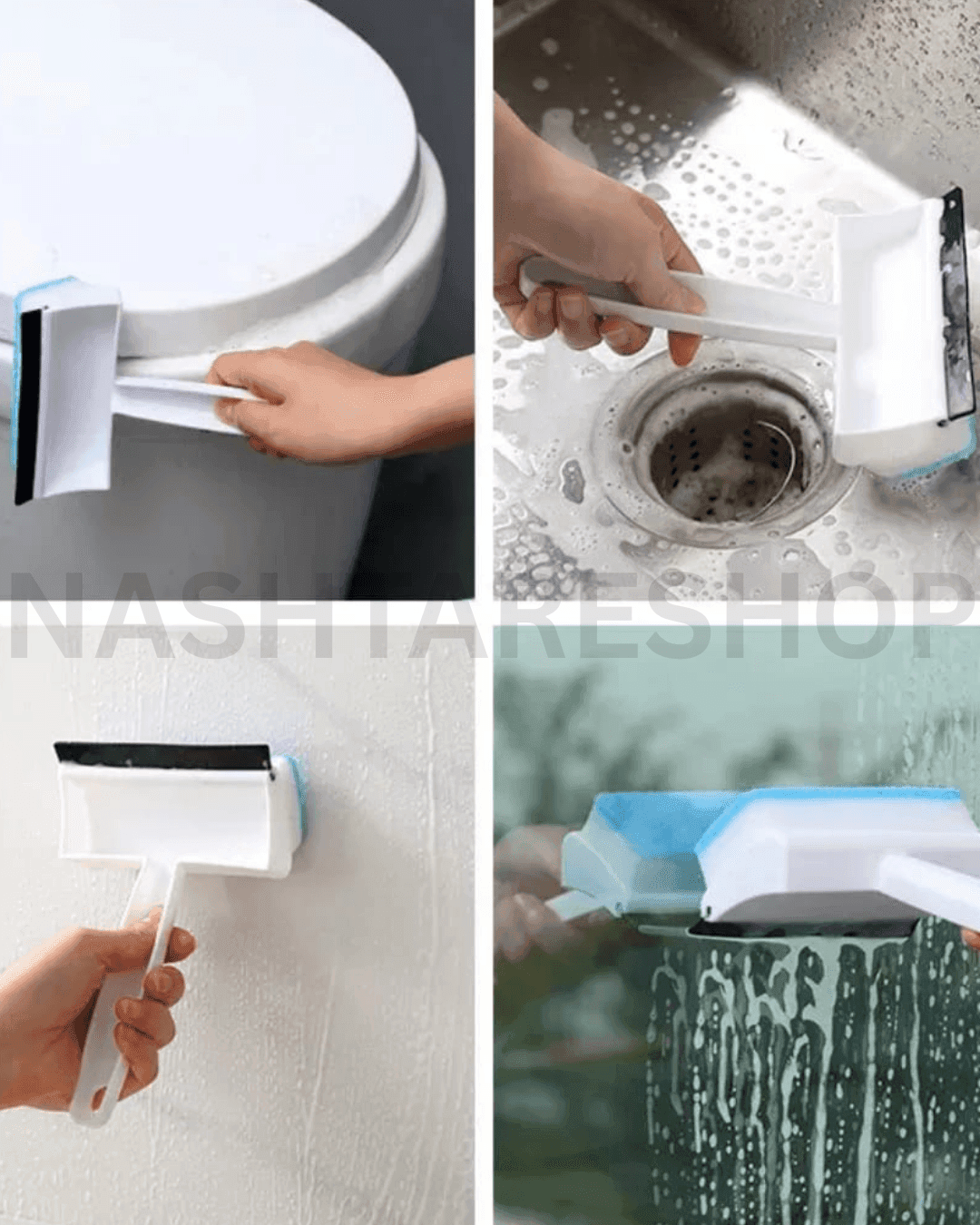 NASHTARESHOP