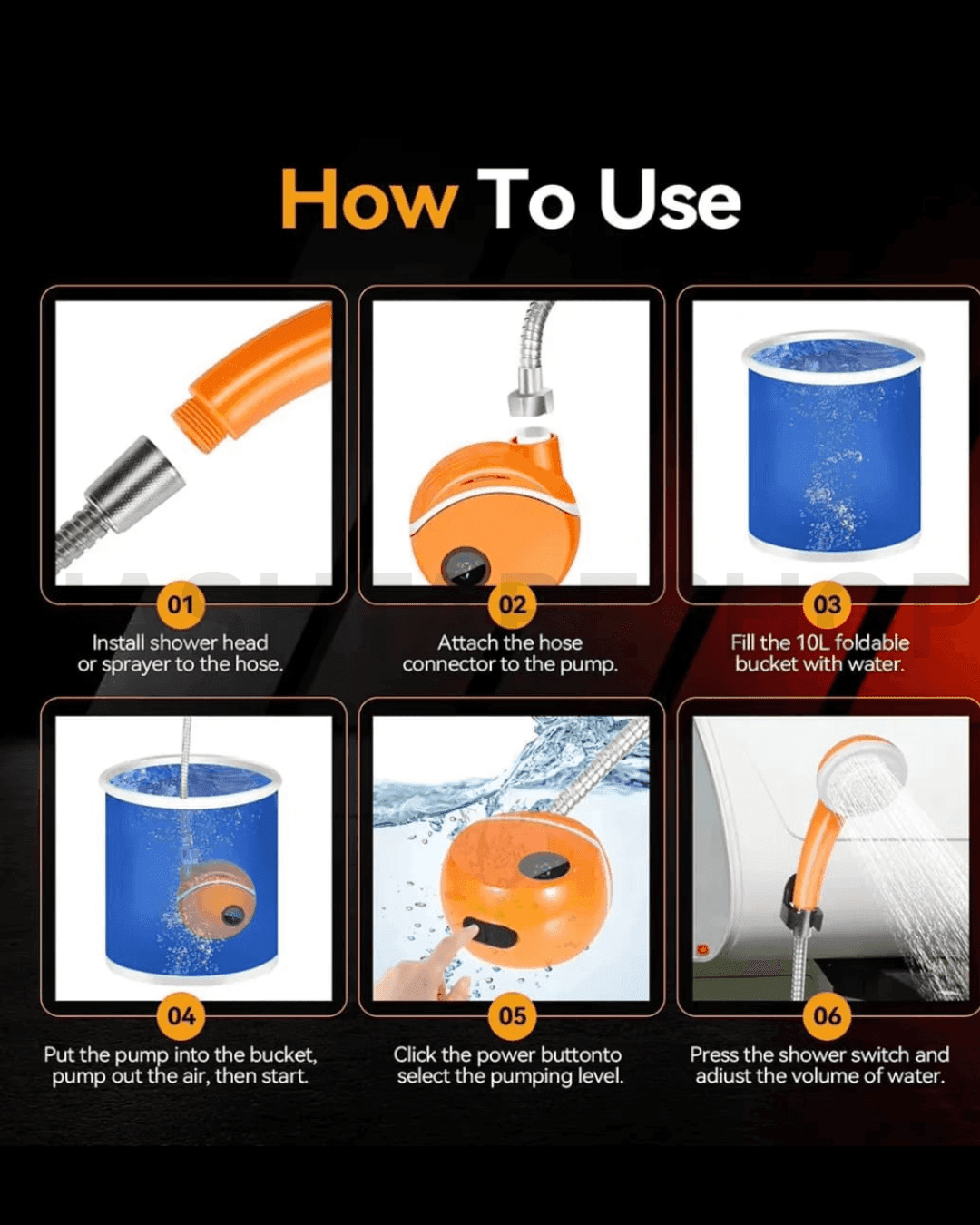 How To Use

01
Install shower head or sprayer to the hose.

02
Attach the hose connector to the pump.

03
Fill the 10L foldable bucket with water.

04
Put the pump into the bucket, pump out the air, then start.

05
Click the power buttonto select the pumping level.

06
Press the shower switch and adiust the volume of water.