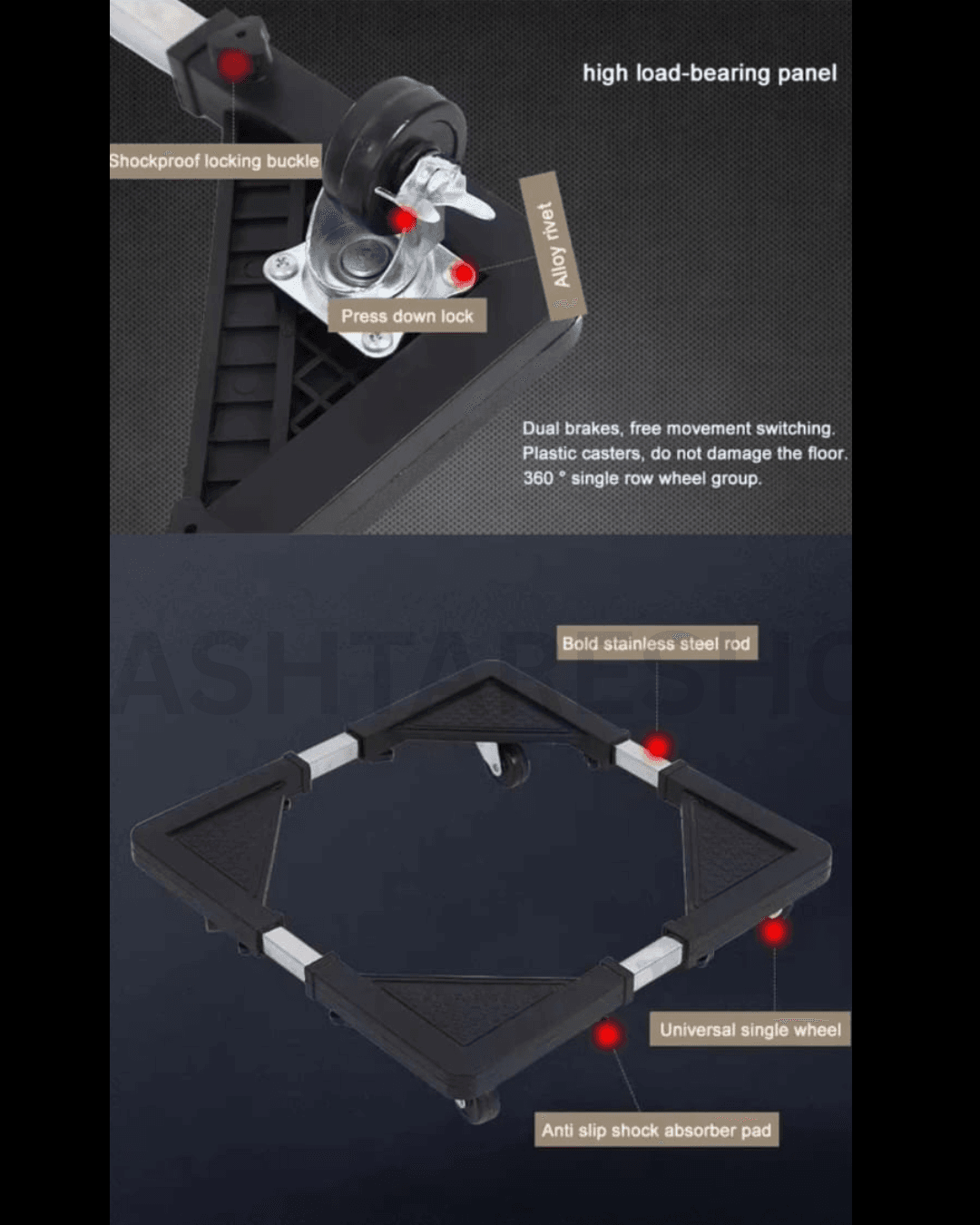 high load-bearing panel

Shockproof locking buckle

Alloy rivet

Press down lock

Dual brakes, free movement switching.
Plastic casters, do not damage the floor.
360 ° single row wheel group.

ASHTARESHO

Bold stainless steel rod

Universal single wheel

Anti slip shock absorber pad