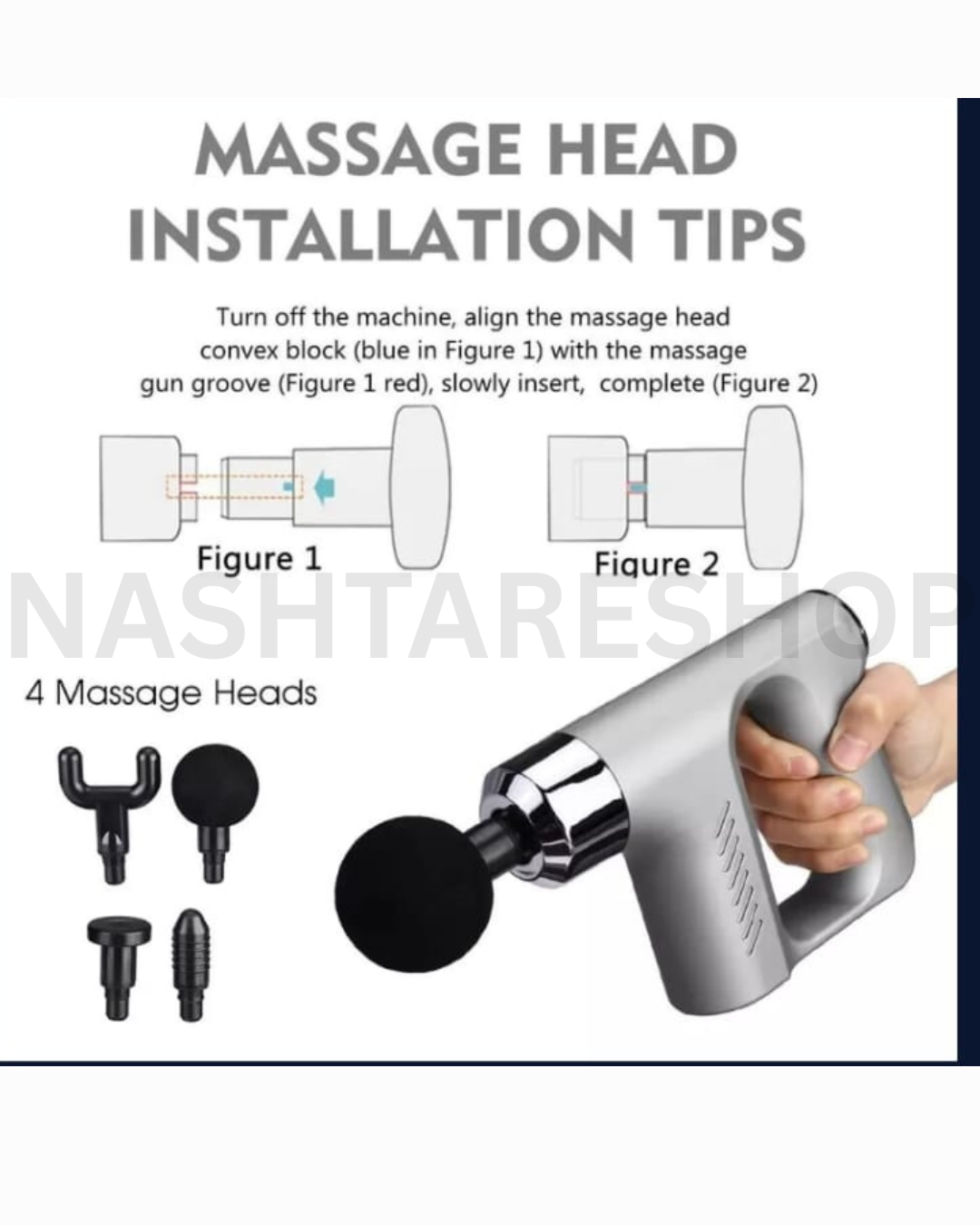 MASSAGE HEAD INSTALLATION TIPS

Turn off the machine, align the massage head convex block (blue in Figure 1) with the massage gun groove (Figure 1 red), slowly insert, complete (Figure 2)

Figure 1

Figure 2

NASHTARESHOP

4 Massage Heads